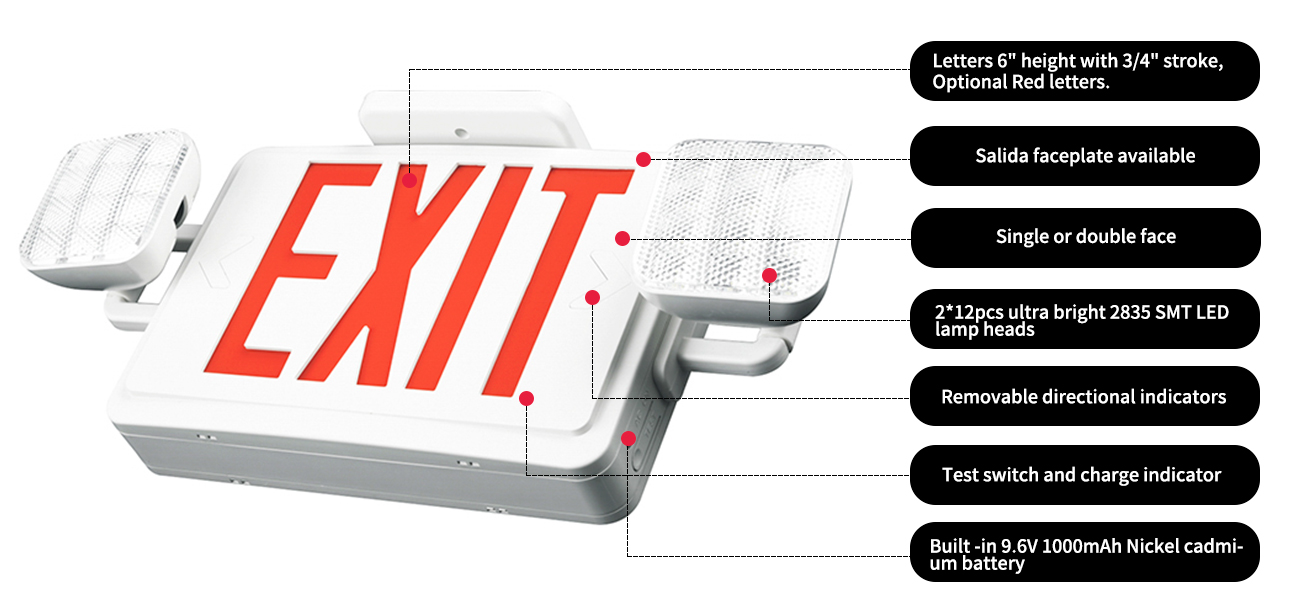 EXIT

Letters 6" height with 3/4" stroke, Optional Red letters.

Salida faceplate available

Single or double face

2*12pcs ultra bright 2835 SMT LED lamp heads

Removable directional indicators

Test switch and charge indicator

Built -in 9.6V 1000mAh Nickel cadmium battery