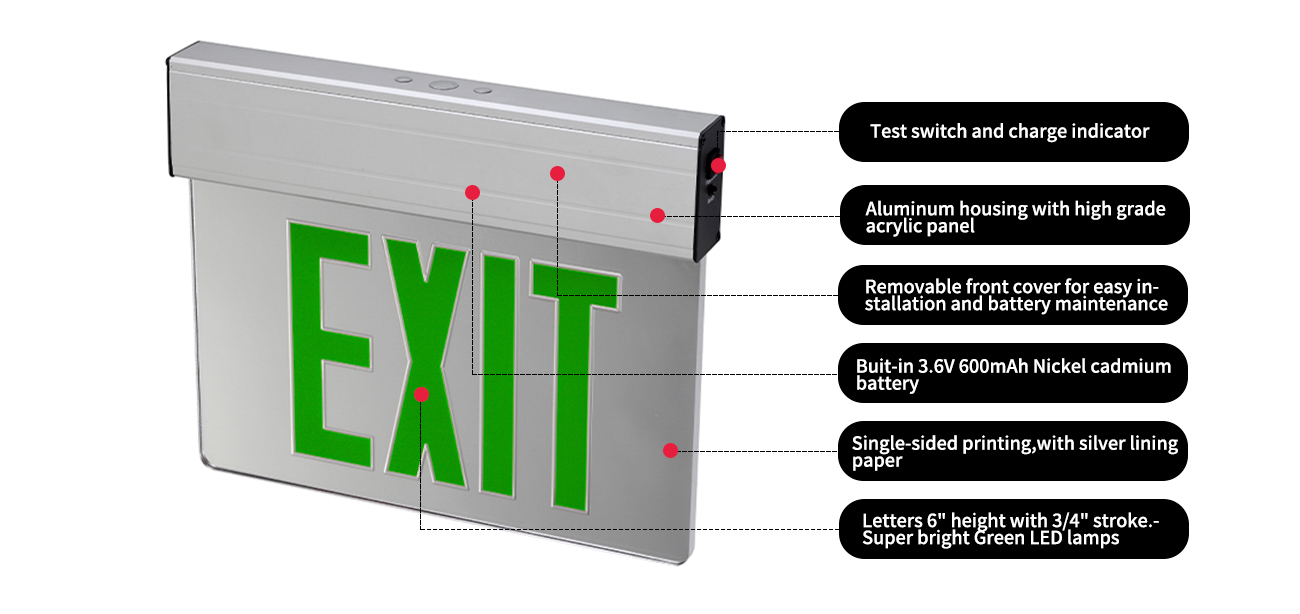 EXIT

Test switch and charge indicator

Aluminum housing with high grade acrylic panel

Removable front cover for easy installation and battery maintenance

Buit-in 3.6V 600mAh Nickel cadmium battery

Single-sided printing,with silver lining paper

Letters 6" height with 3/4" stroke.- Super bright Green LED lamps